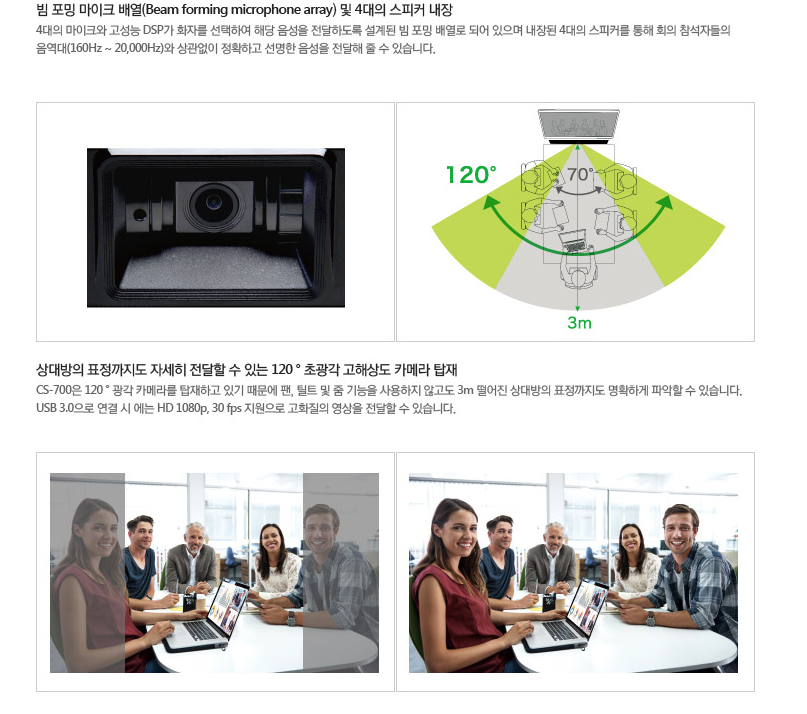 빔 포밍 마이크 배열(Beam forming microphone array) 및 4대의 스피커 내장
4대의 마이크와 고성능 DSP가 화자를 선택하여 해당 음성을 전달하도록 설계된 빔 포밍 배열로 되어 있으며 내장된 4대의 스피커를 통해 회의 참석자들의 음역대(160Hz ~ 20,000Hz)와 상관없이 정확하고 선명한 음성을 전달해 줄 수 있습니다.

120°

70°

3m

상대방의 표정까지도 자세히 전달할 수 있는 120 ° 초광각 고해상도 카메라 탑재
CS-700은 120 ° 광각 카메라를 탑재하고 있기 때문에 팬, 틸트 및 줌 기능을 사용하지 않고도 3m 떨어진 상대방의 표정까지도 명확하게 파악할 수 있습니다.
USB 3.0으로 연결 시 에는 HD 1080p, 30 fps 지원으로 고화질의 영상을 전달할 수 있습니다.