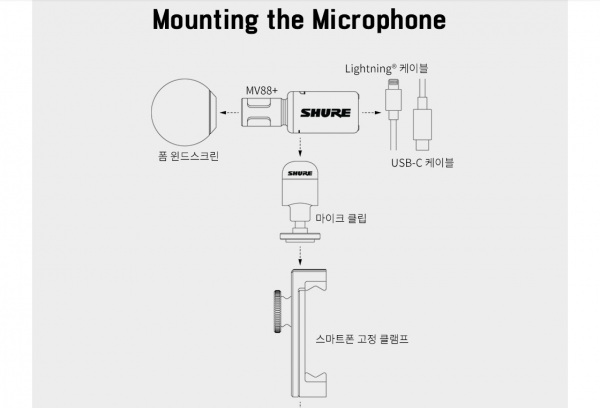 Mounting the Microphone

Lightning® 케이블

MV88+

SHURE

폼 윈드스크린

USB-C 케이블

SHURE

마이크 클립

스마트폰 고정 클램프