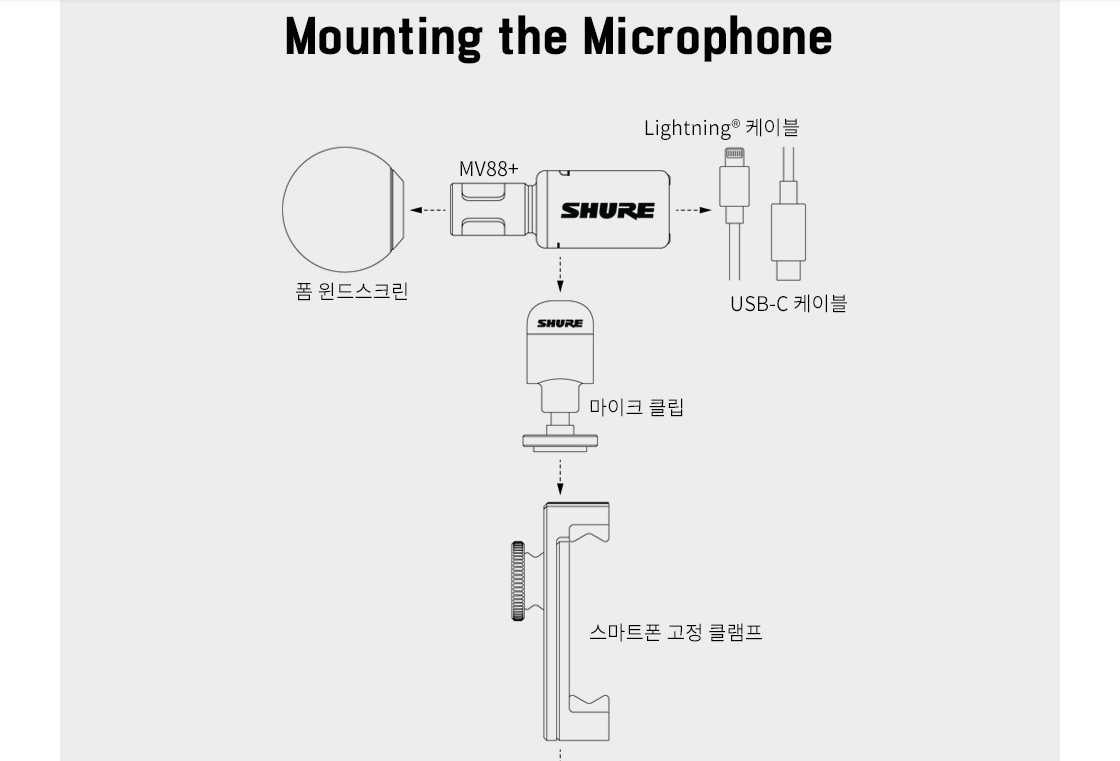 Mounting the Microphone

Lightning® 케이블

MV88+

SHURE

폼 윈드스크린

USB-C 케이블

SHURE

마이크 클립

스마트폰 고정 클램프